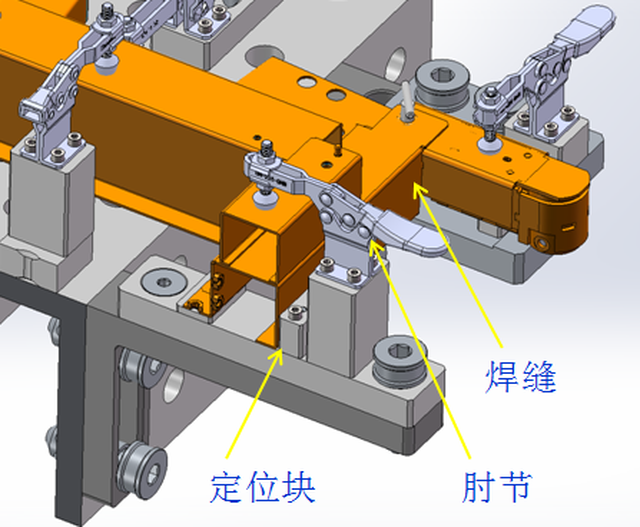 焊缝

定位块

肘节