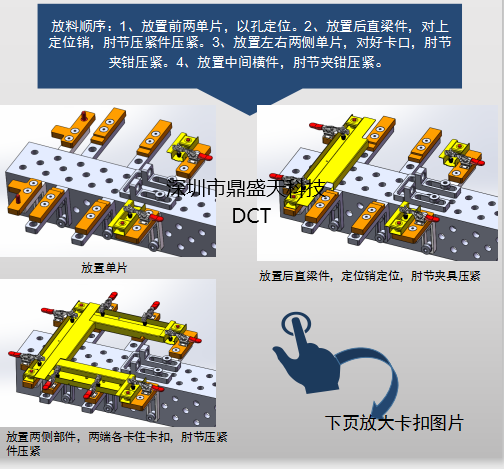 放料顺序：1、放置前两单片，以孔定位。2、放置后直梁件，对上定位销，肘节压紧件压紧。3、放置左右两侧单片，对好卡口，肘节夹钳压紧。4、放置中间横件，肘节夹钳压紧。

深圳市鼎盛天科技
DCT

放置单片

放置后直梁件，定位销定位，肘节夹具压紧

放置两侧部件，两端各卡住卡扣，肘节压紧件压紧

下页放大卡扣图片