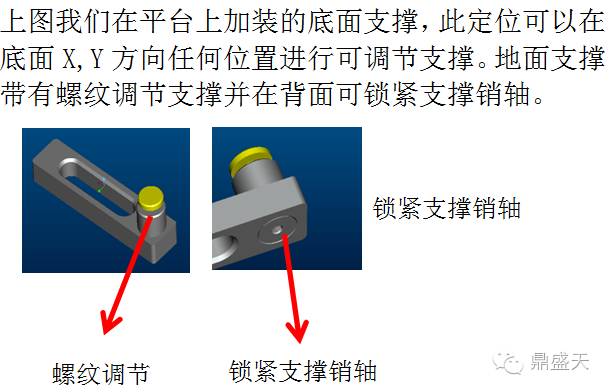 上图我们在平台上加装的底面支撑，此定位可以在底面 X,Y 方向任何位置进行可调节支撑。地面支撑带有螺纹调节支撑并在背面可锁紧支撑销轴。

锁紧支撑销轴

螺纹调节

锁紧支撑销轴

鼎盛天