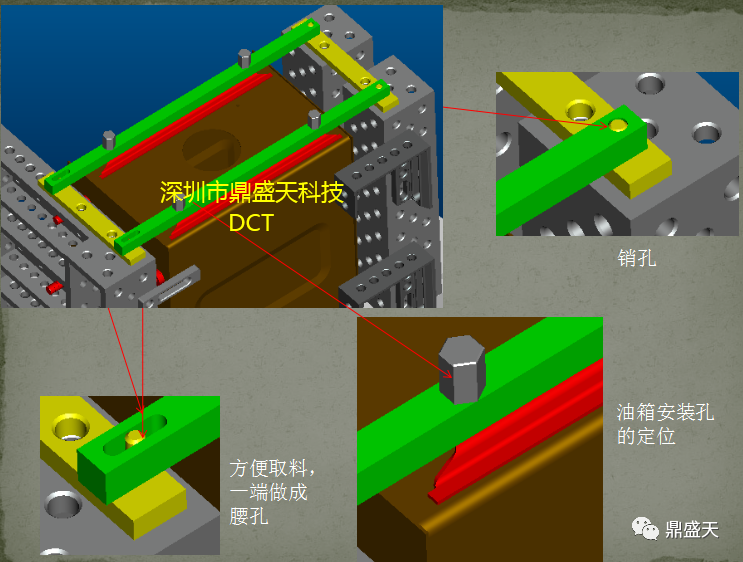 深圳市鼎盛天科技
DCT

销孔

方便取料，一端做成腰孔

油箱安装孔的定位

鼎盛天